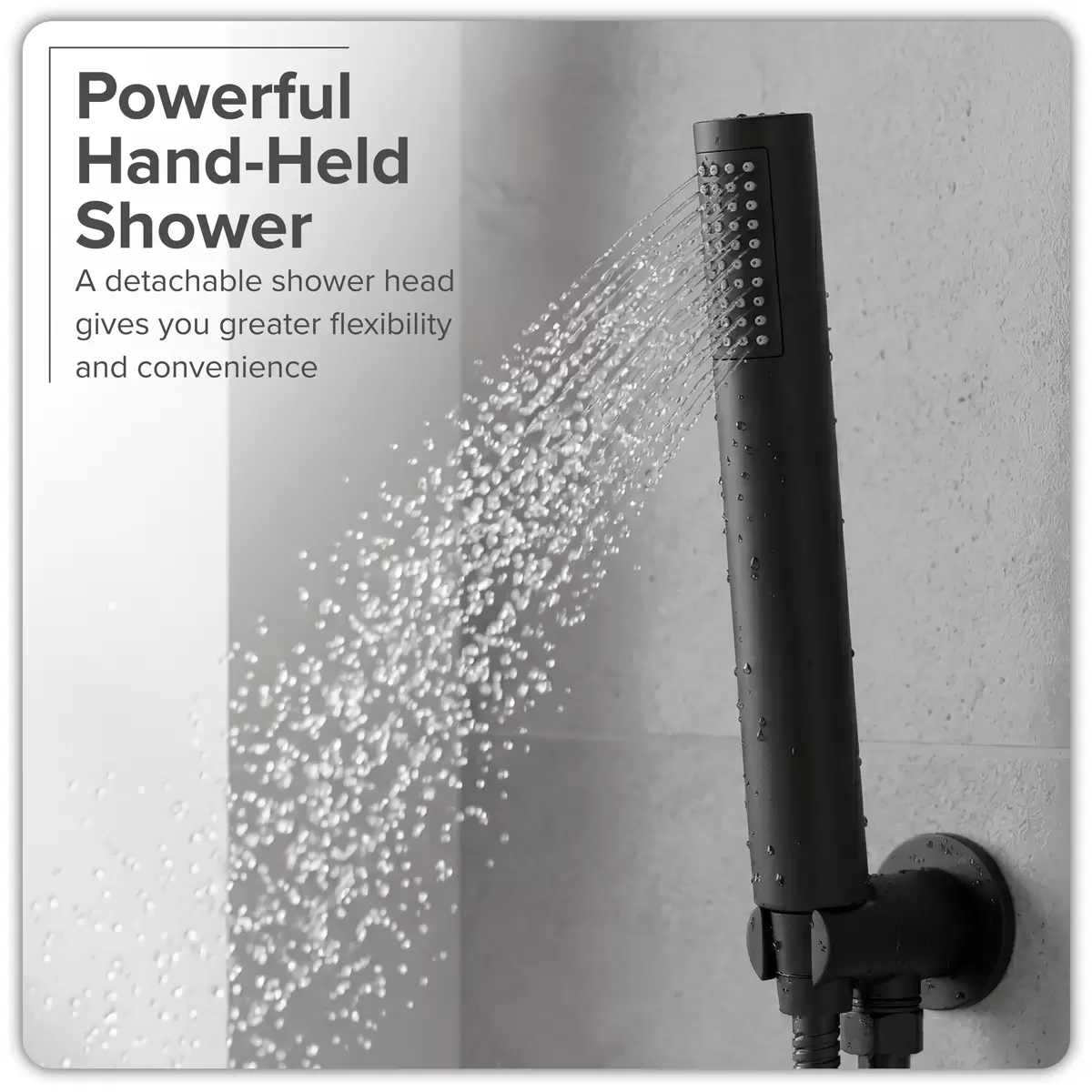 Powerful Hand-Held Shower

A detachable shower head gives you greater flexibility and convenience